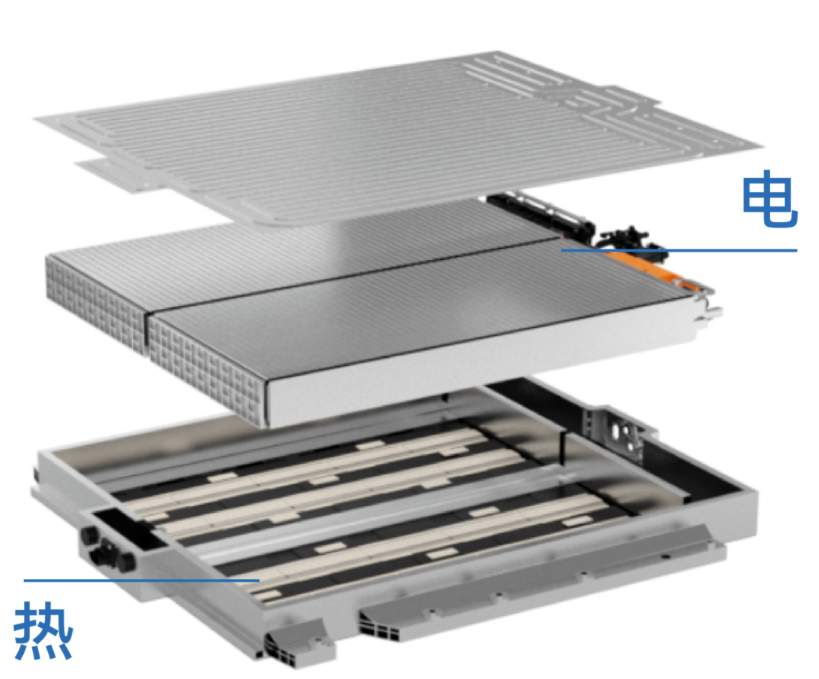 电

热